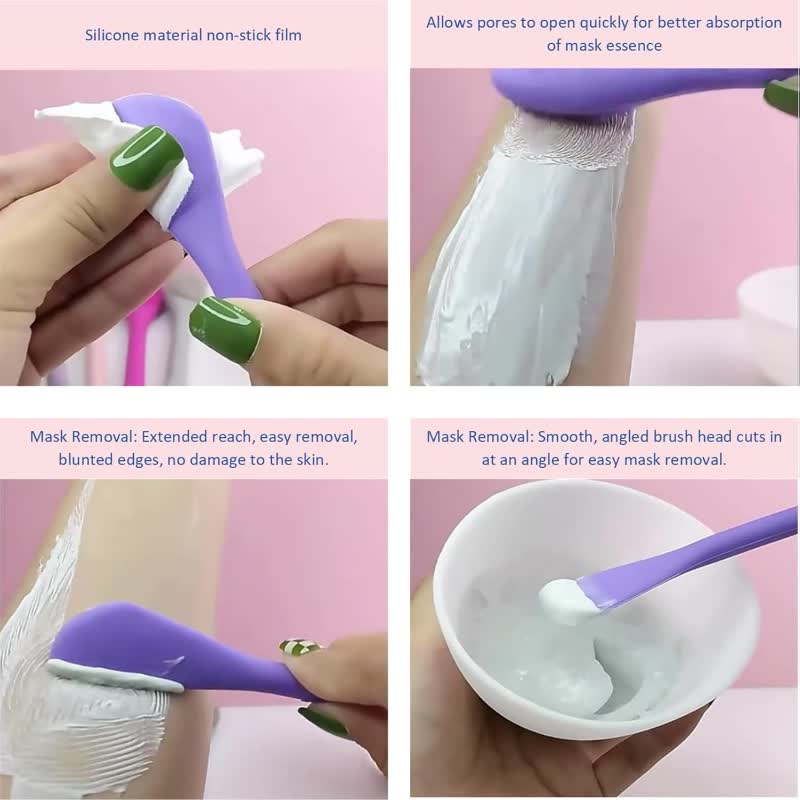 Silicone material non-stick film

Allows pores to open quickly for better absorption of mask essence

Mask Removal: Extended reach, easy removal, blunted edges, no damage to the skin.

Mask Removal: Smooth, angled brush head cuts in at an angle for easy mask removal.